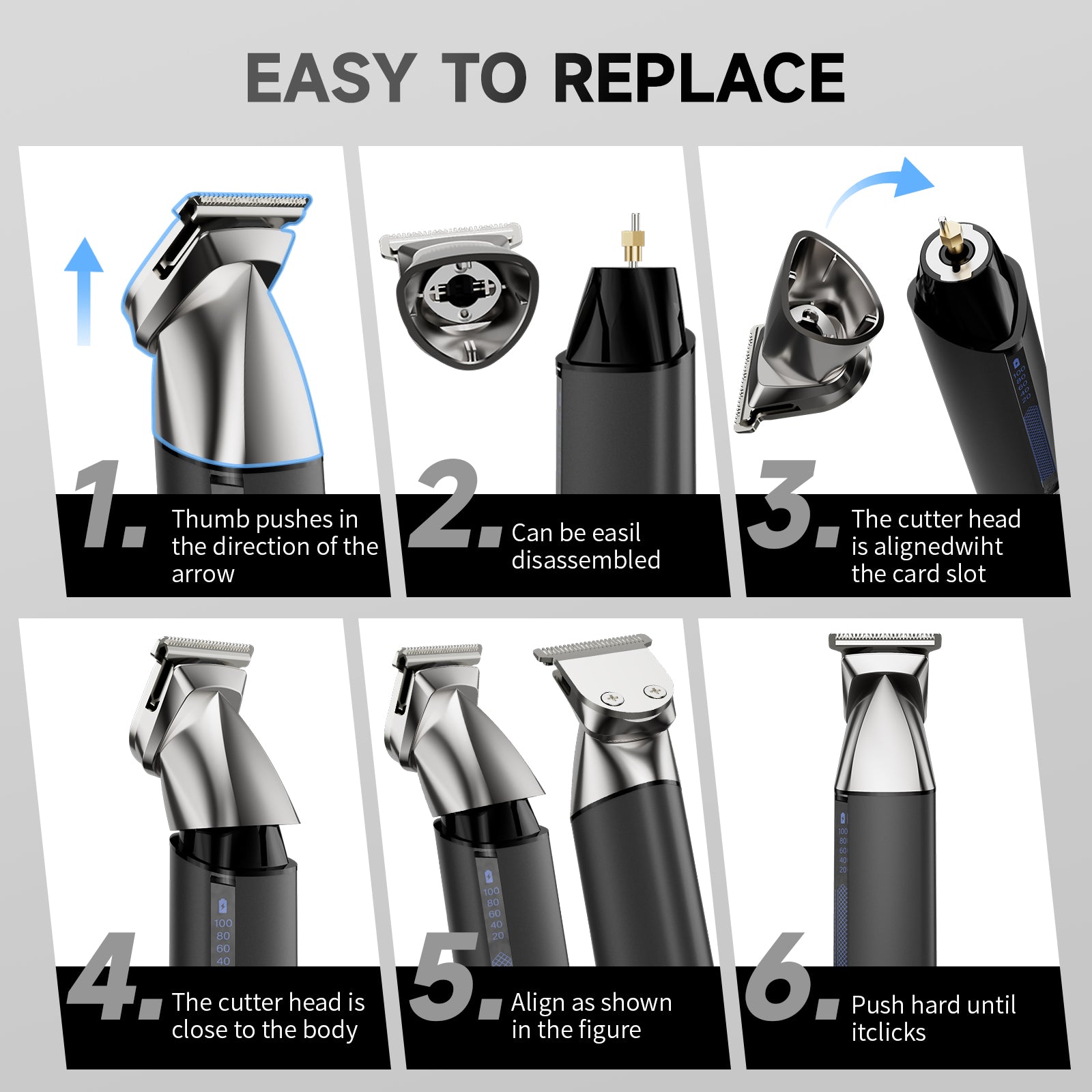 EASY TO REPLACE

1. Thumb pushes in the direction of the arrow

2. Can be easil disassembled

100
80
60
40
20

3. The cutter head is alignedwiht the card slot

100
80
60
40

4. The cutter head is close to the body

100
80
60
40
20

5. Align as shown in the figure

100
80
60
40
20

6. Push hard until itclicks